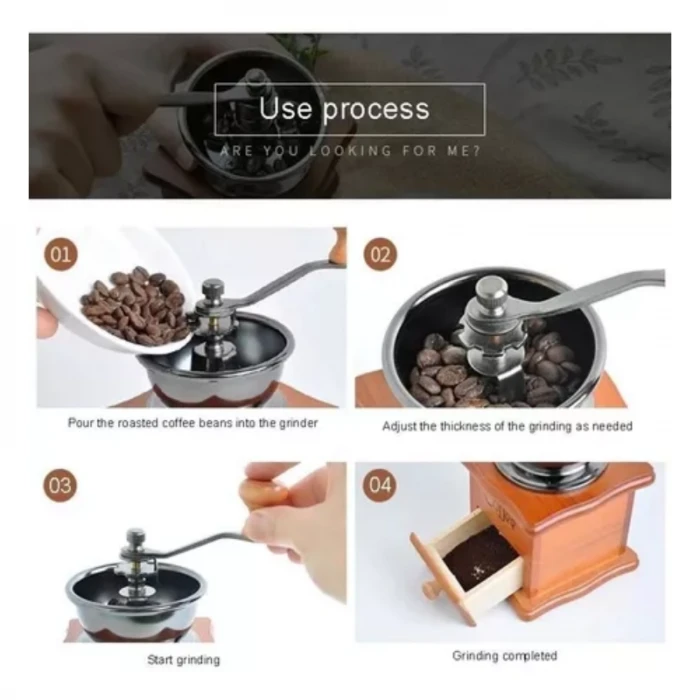 Use process
ARE YOU LOOKING FOR ME?

01

Pour the roasted coffee beans into the grinder

02

Adjust the thickness of the grinding as needed

03

Start grinding

04

Grinding completed