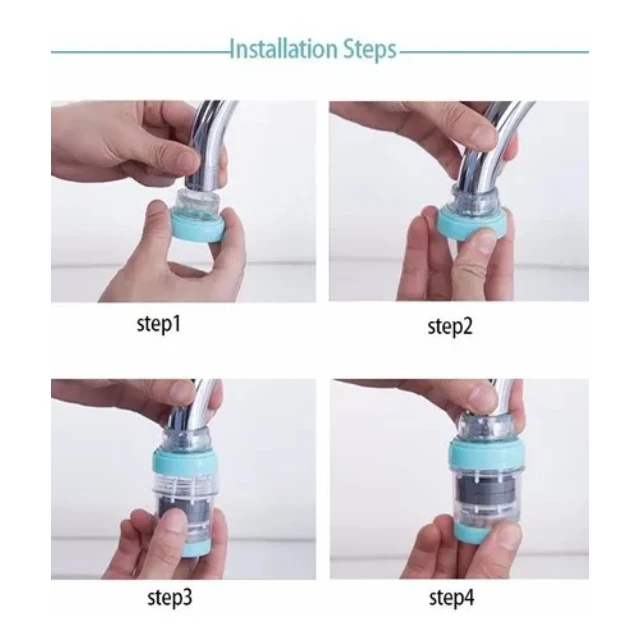 Installation Steps

step1

step2

step3

step4