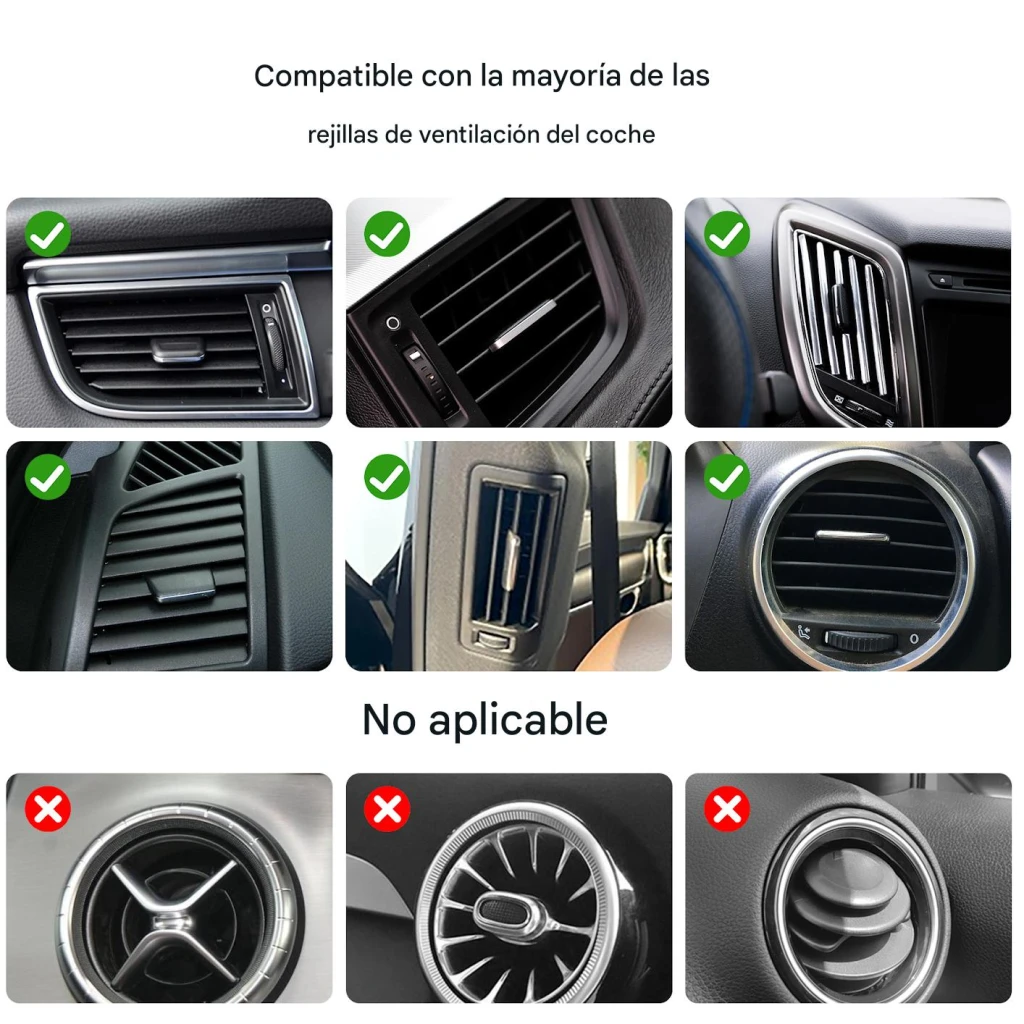 Compatible con la mayoría de las

rejillas de ventilación del coche

No aplicable