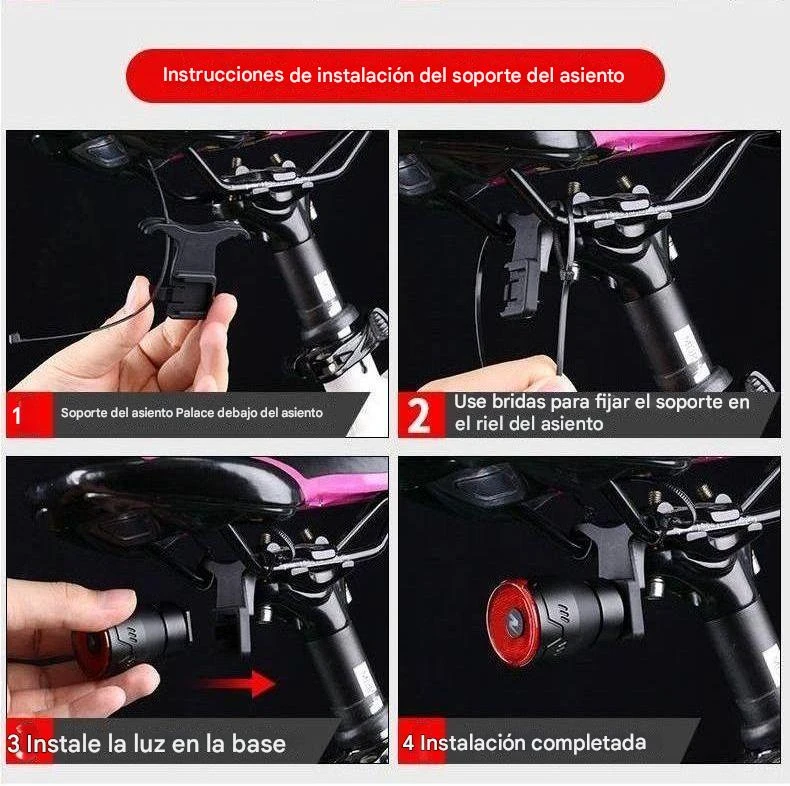 Instrucciones de instalación del soporte del asiento

1 Soporte del asiento Palace debajo del asiento

2 Use bridas para fijar el soporte en el riel del asiento

3 Instale la luz en la base

4 Instalación completada