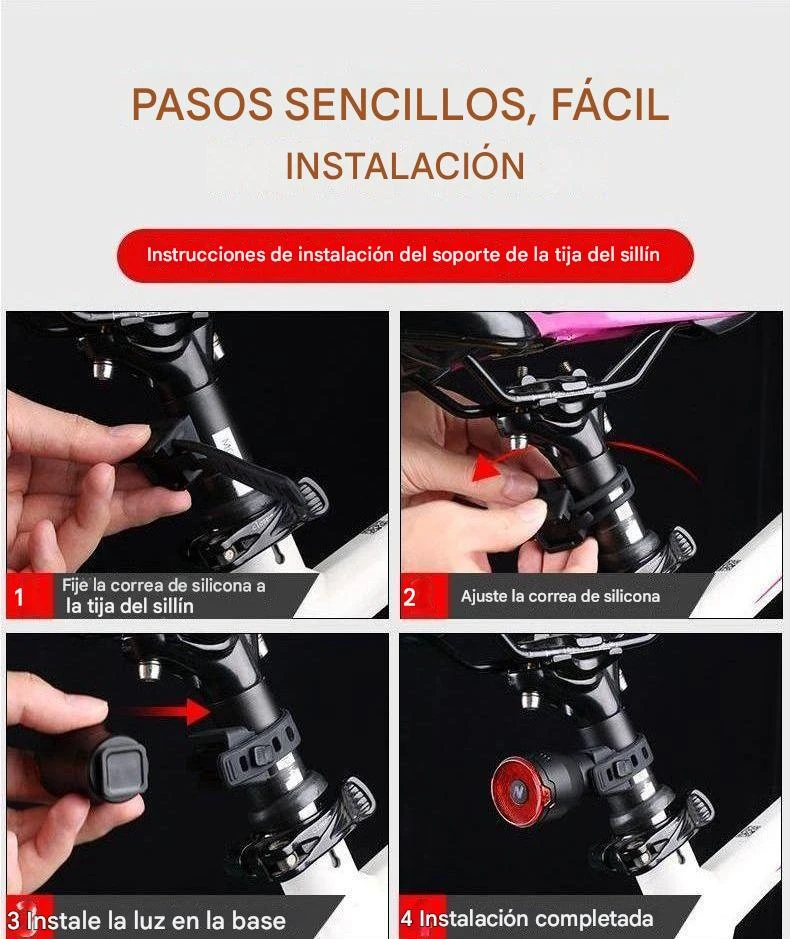 PASOS SENCILLOS, FÁCIL
INSTALACIÓN

Instrucciones de instalación del soporte de la tija del sillín

1 Fije la correa de silicona a la tija del sillín

2 Ajuste la correa de silicona

3 Instale la luz en la base

4 Instalación completada