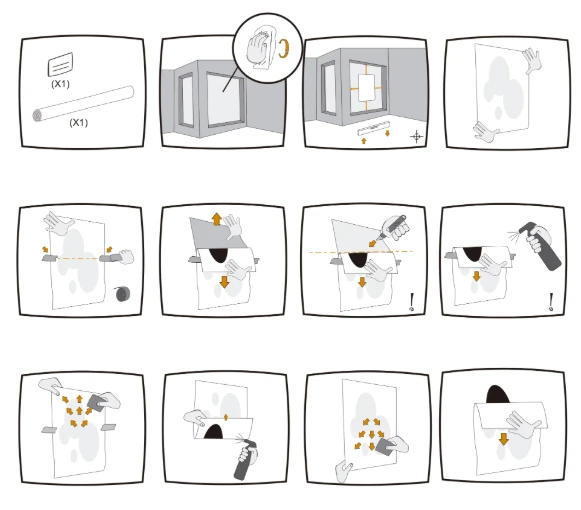 (X1)

(X1)

!

!